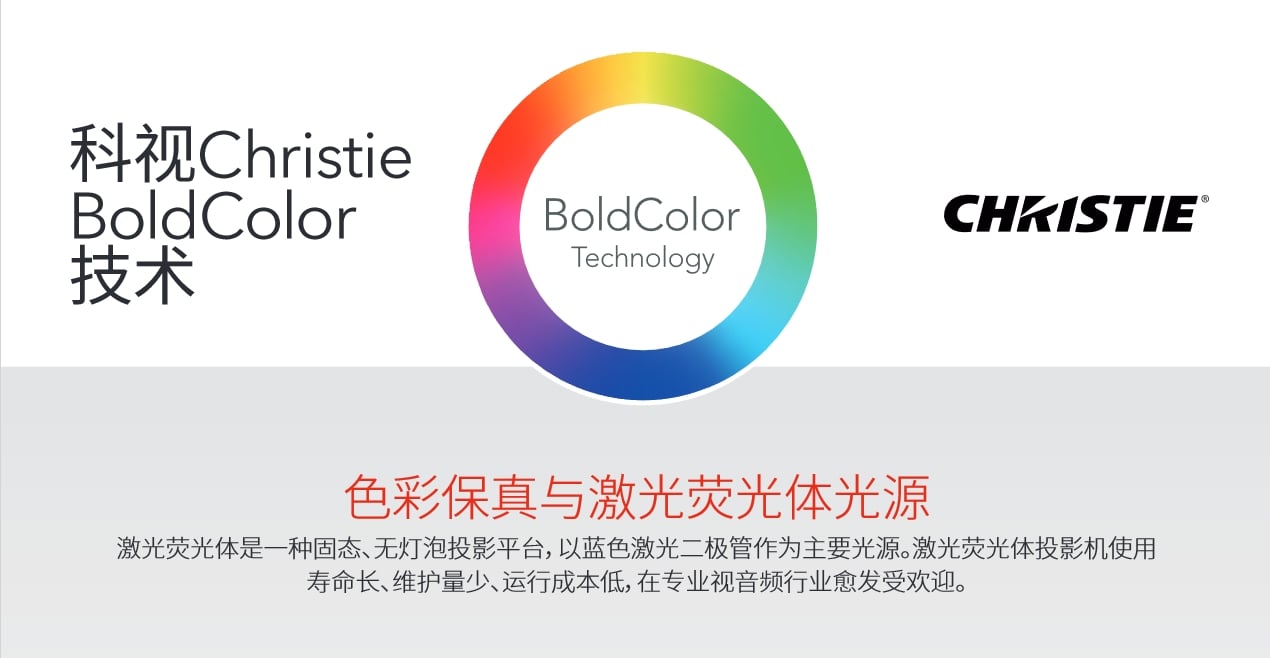 科视Christie BoldColor 技术

BoldColor
Technology

CHRISTIE®

色彩保真与激光荧光体光源

激光荧光体是一种固态、无灯泡投影平台，以蓝色激光二极管作为主要光源。激光荧光体投影机使用寿命长、维护量少、运行成本低，在专业视音频行业愈发受欢迎。